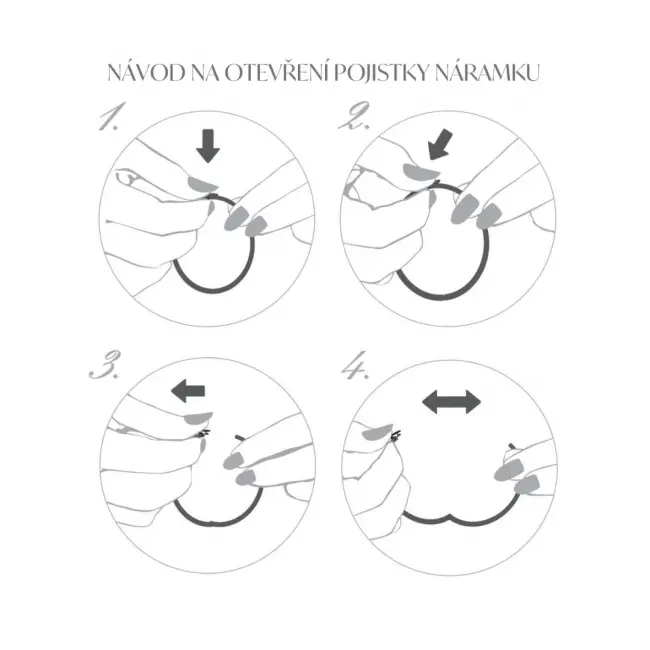 NÁVOD NA OTEVŘENÍ POJISTKY NÁRAMKU

1.

2.

3.

4.